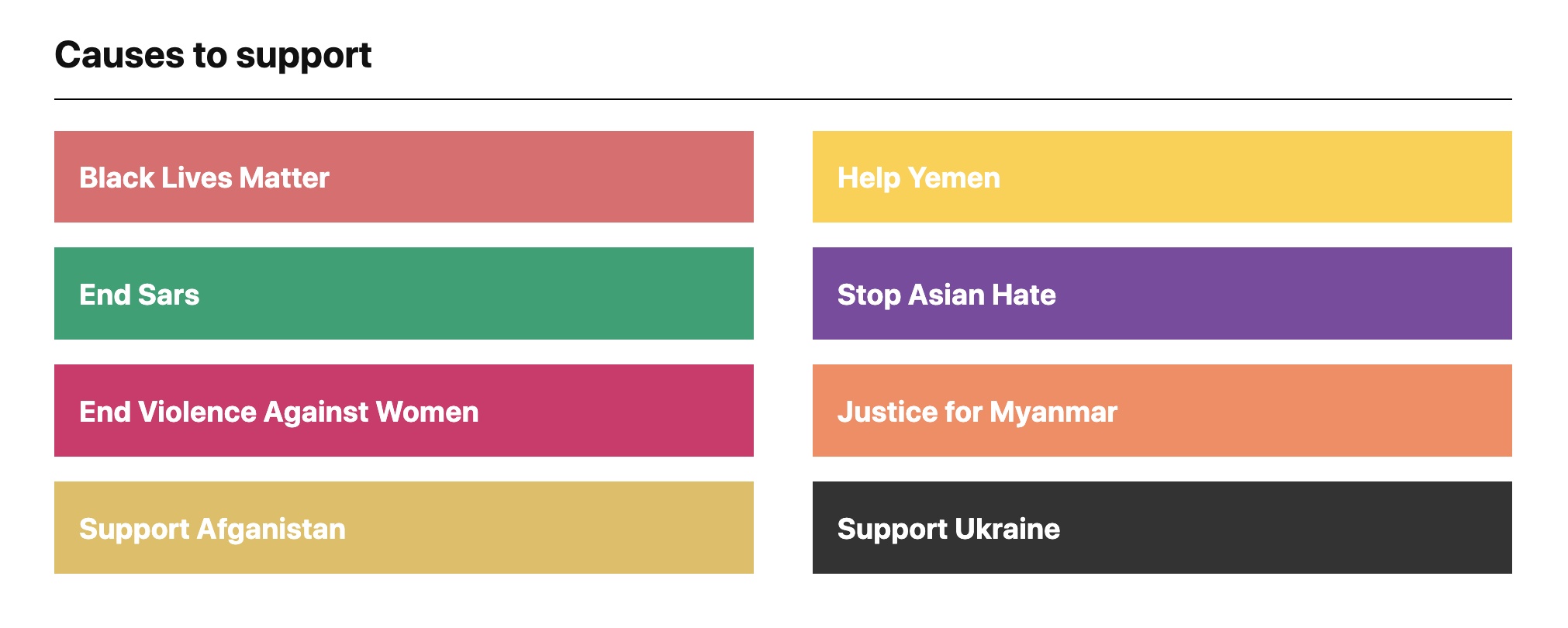 Causes to support

Black Lives Matter

End Sars

End Violence Against Women

Support Afganistan

Help Yemen

Stop Asian Hate

Justice for Myanmar

Support Ukraine